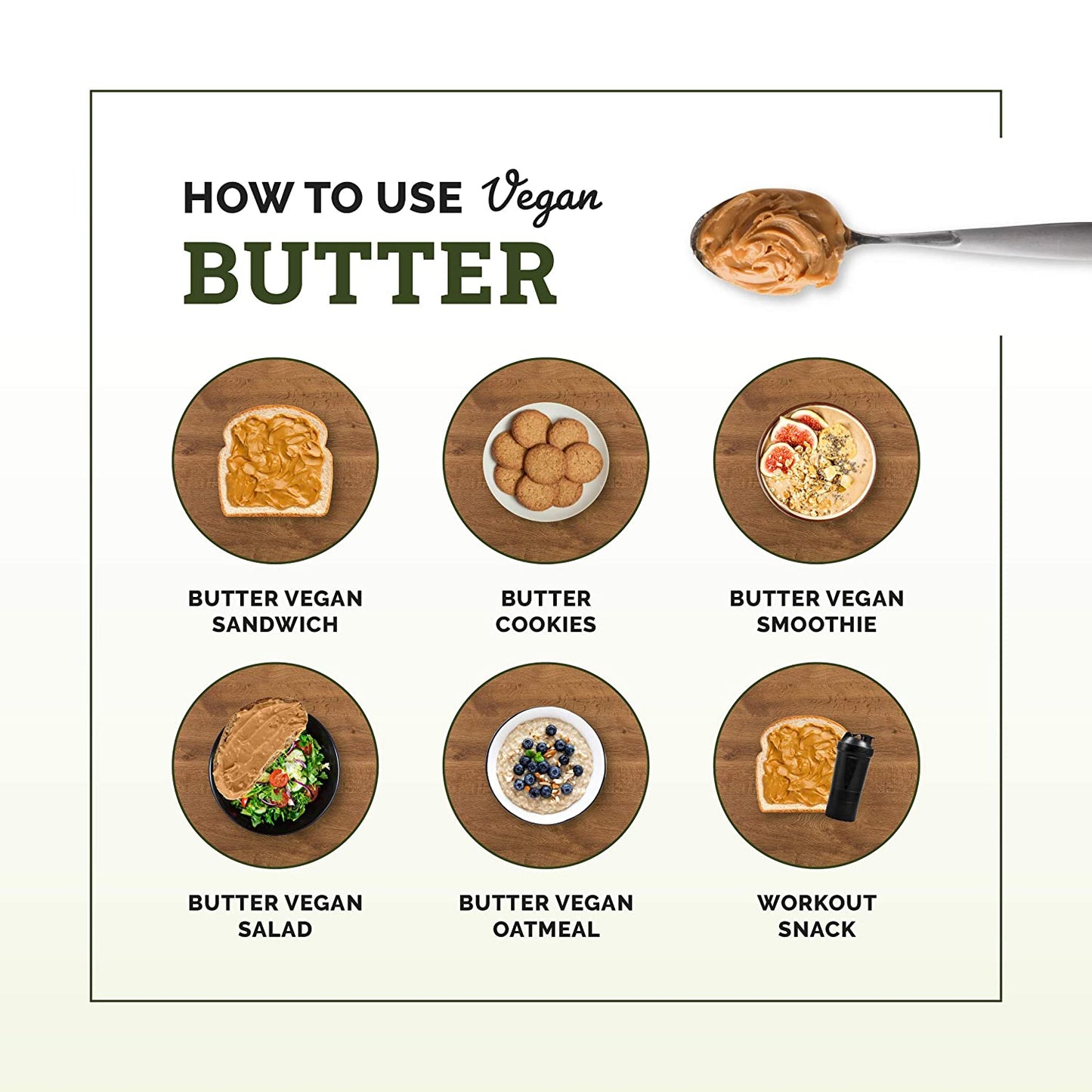 HOW TO USE Vegan
BUTTER

BUTTER VEGAN SANDWICH

BUTTER COOKIES

BUTTER VEGAN SMOOTHIE

BUTTER VEGAN SALAD

BUTTER VEGAN OATMEAL

WORKOUT SNACK