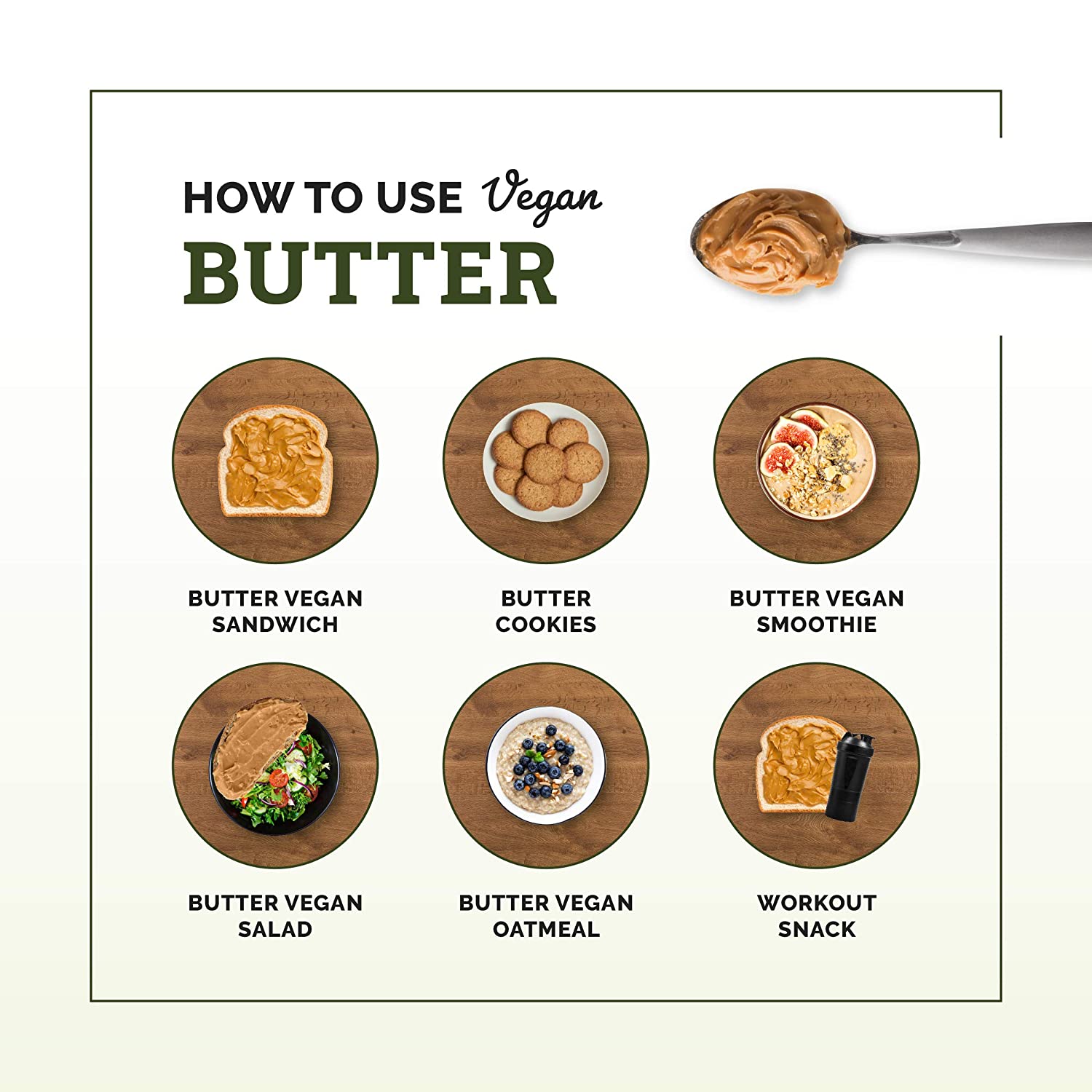 HOW TO USE Vegan
BUTTER

BUTTER VEGAN SANDWICH

BUTTER COOKIES

BUTTER VEGAN SMOOTHIE

BUTTER VEGAN SALAD

BUTTER VEGAN OATMEAL

WORKOUT SNACK